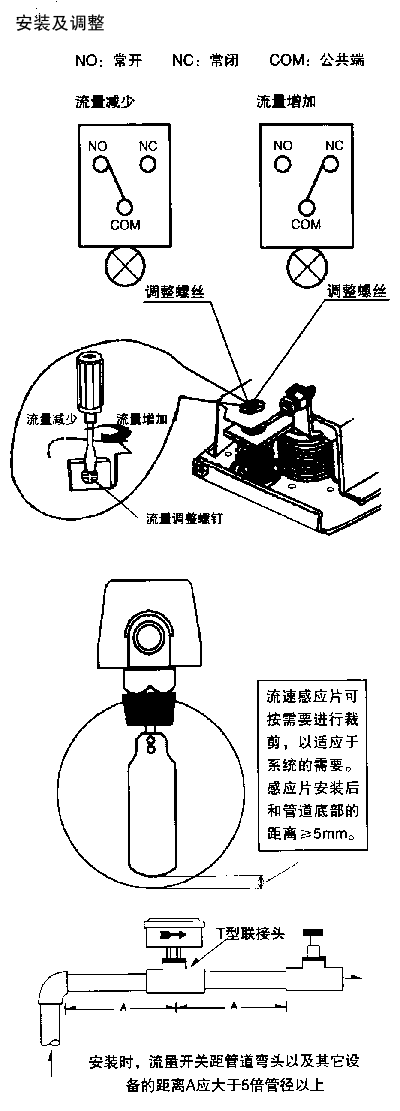 安装及调整

NO：常开　NC：常闭　COM：公共端

流量减少

NO　NC

COM

流量增加

NO　NC

COM

调整螺丝

调整螺丝

流量减少

流量增加

流量调整螺钉

流速感应片可按需要进行裁剪，以适应于系统的需要。感应片安装后和管道底部的距离≥5mm。

T型联接头

A　A

安装时，流量开关距管道弯头以及其它设备的距离A应大于5倍管径以上